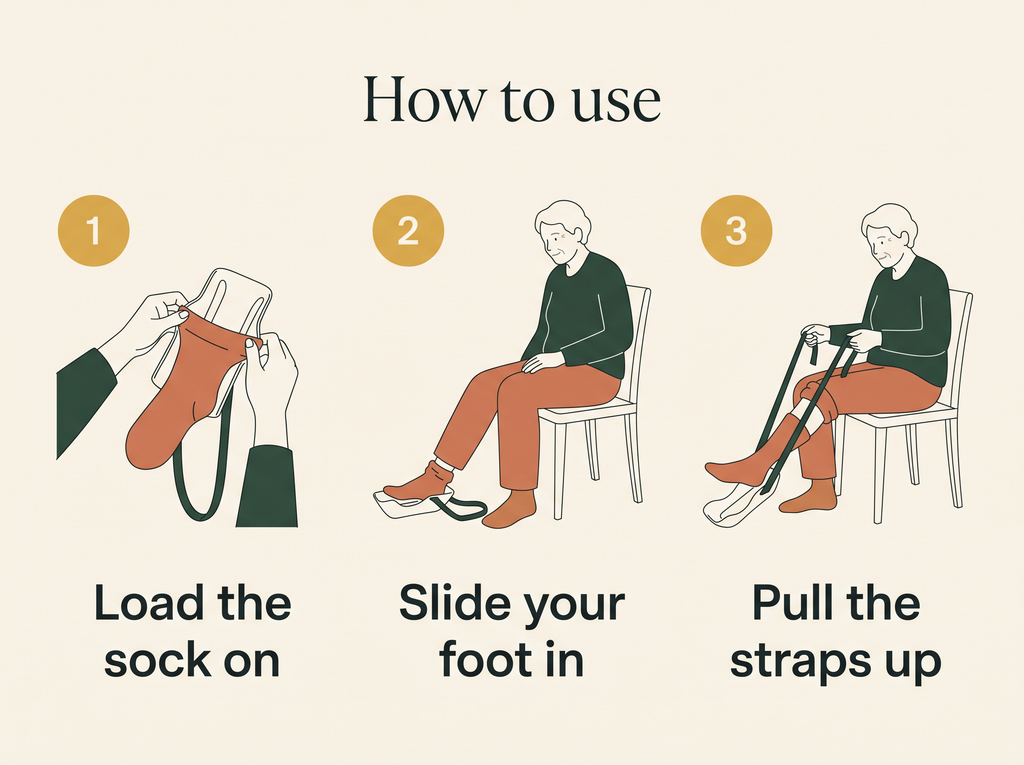 How to use

1

Load the sock on

2

Slide your foot in

3

Pull the straps up