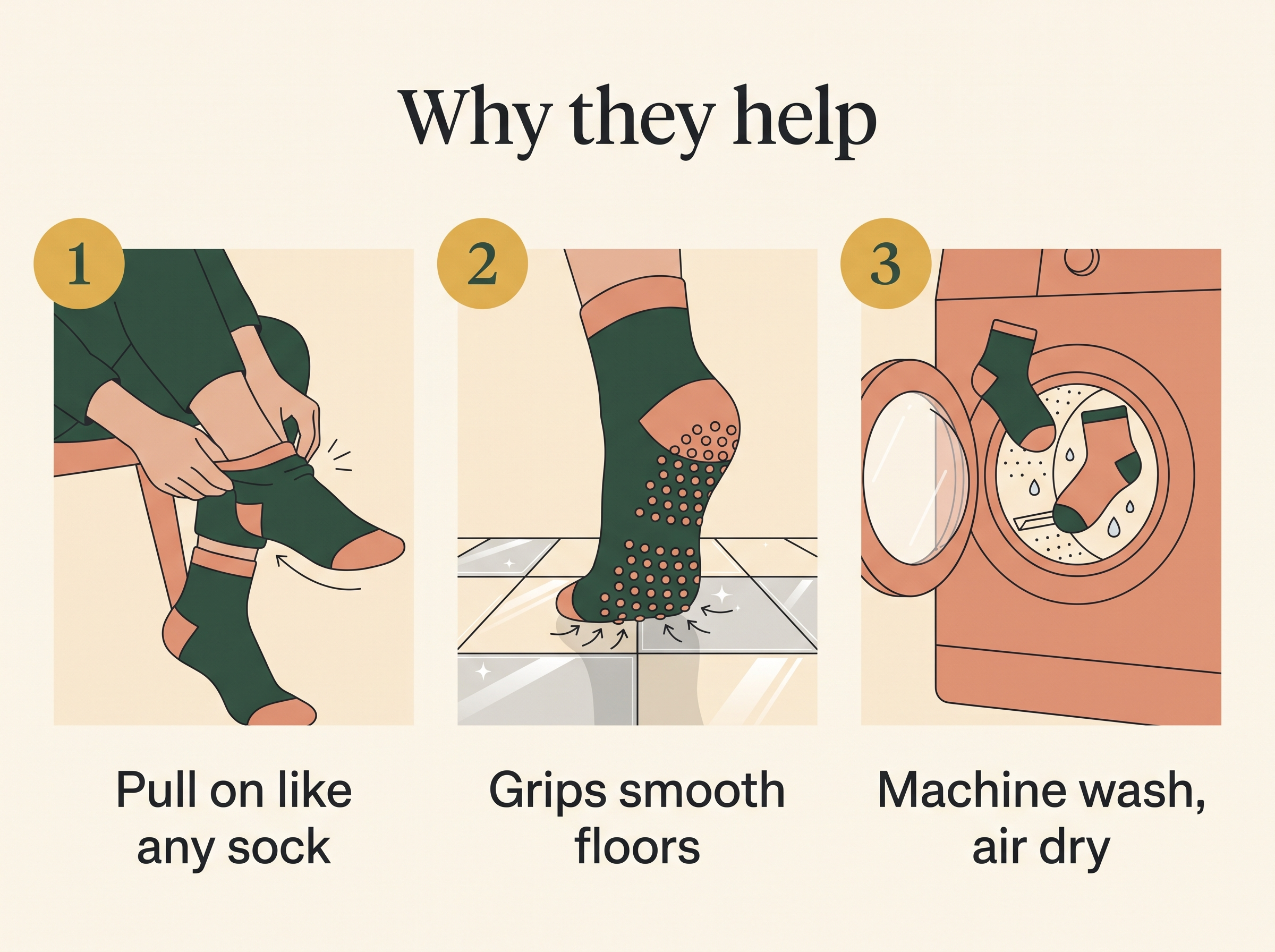 Why they help

1

Pull on like any sock

2

Grips smooth floors

3

Machine wash, air dry