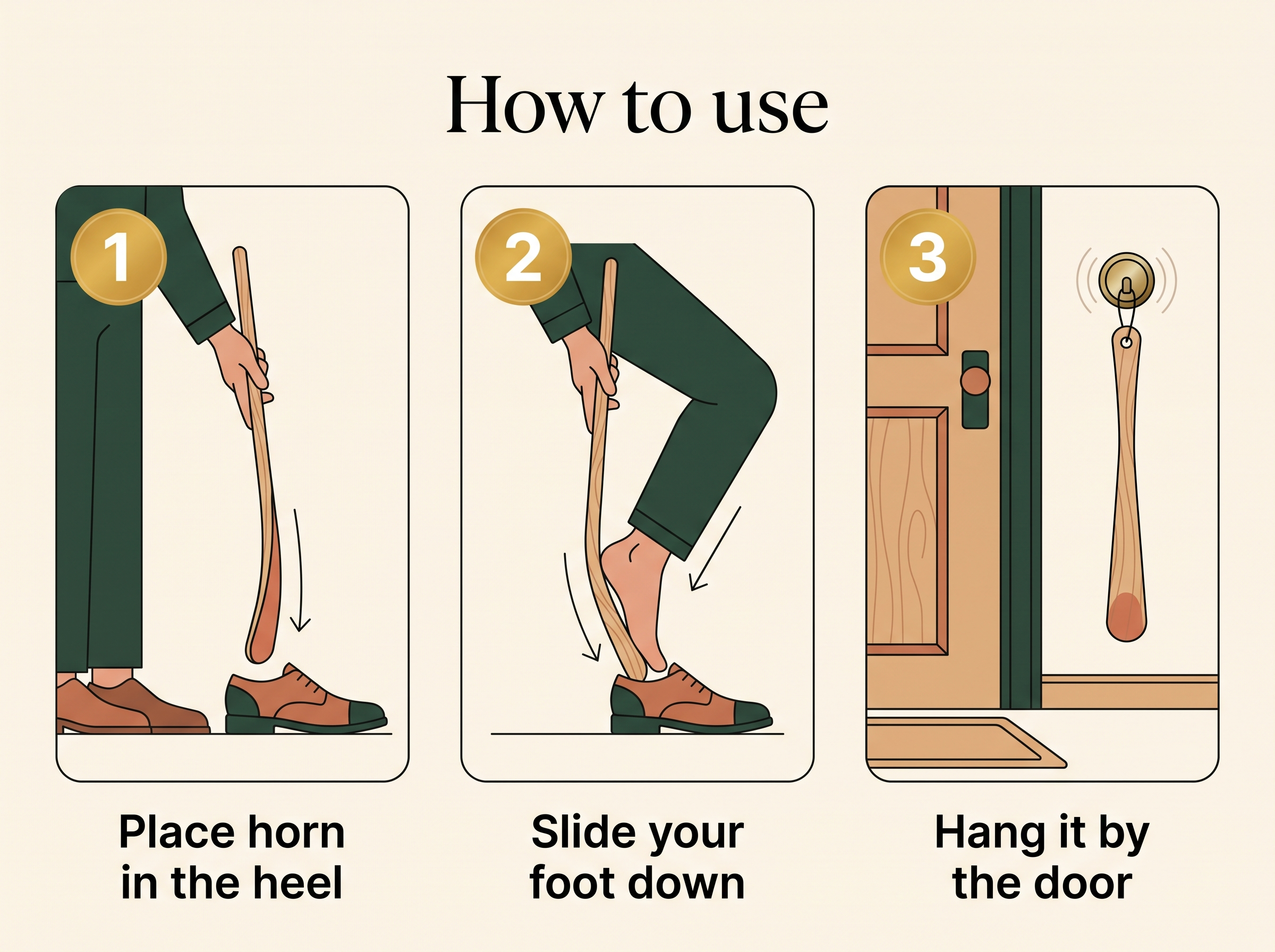 How to use

1

Place horn in the heel

2

Slide your foot down

3

Hang it by the door