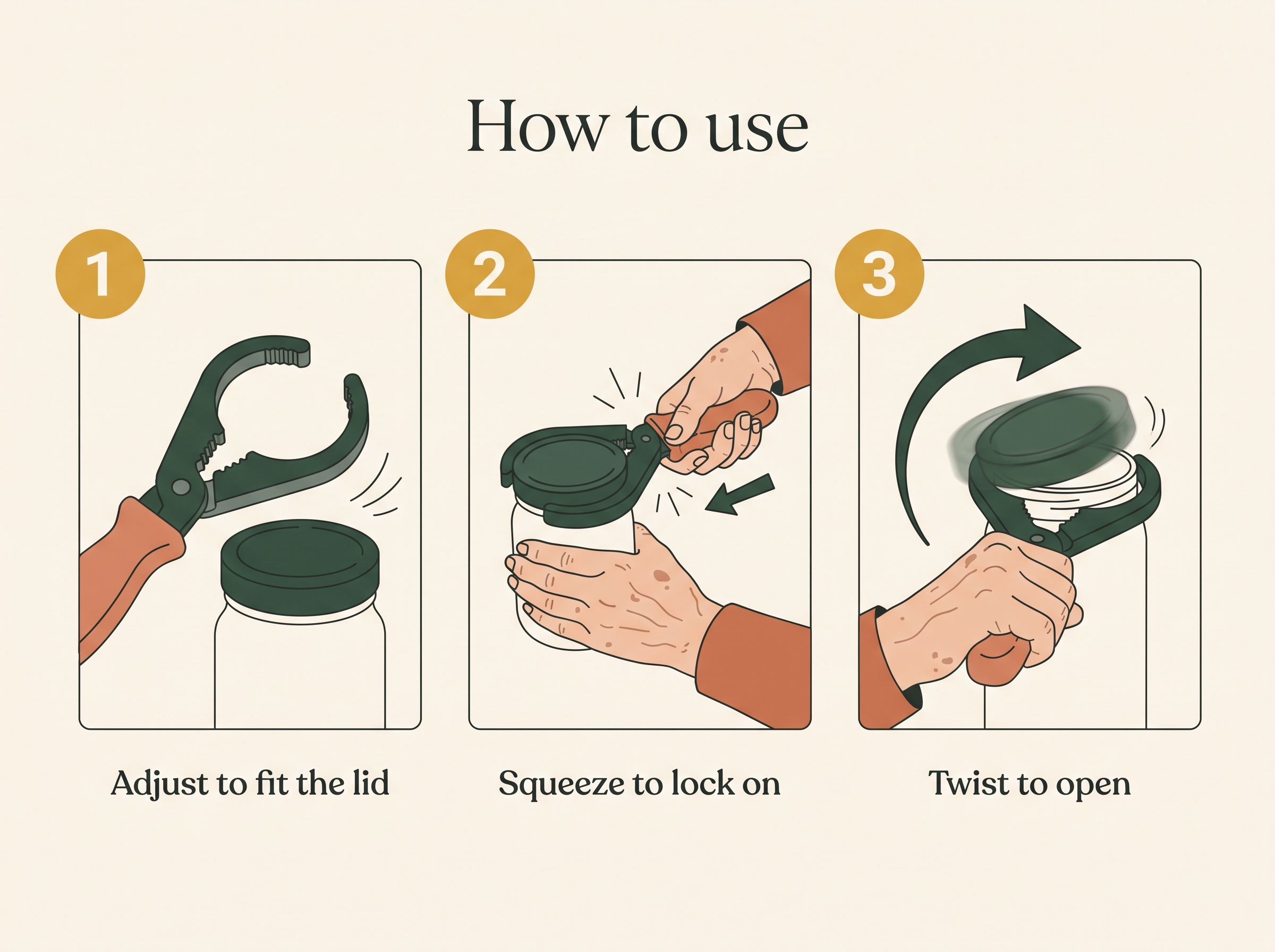 How to use

1

Adjust to fit the lid

2

Squeeze to lock on

3

Twist to open