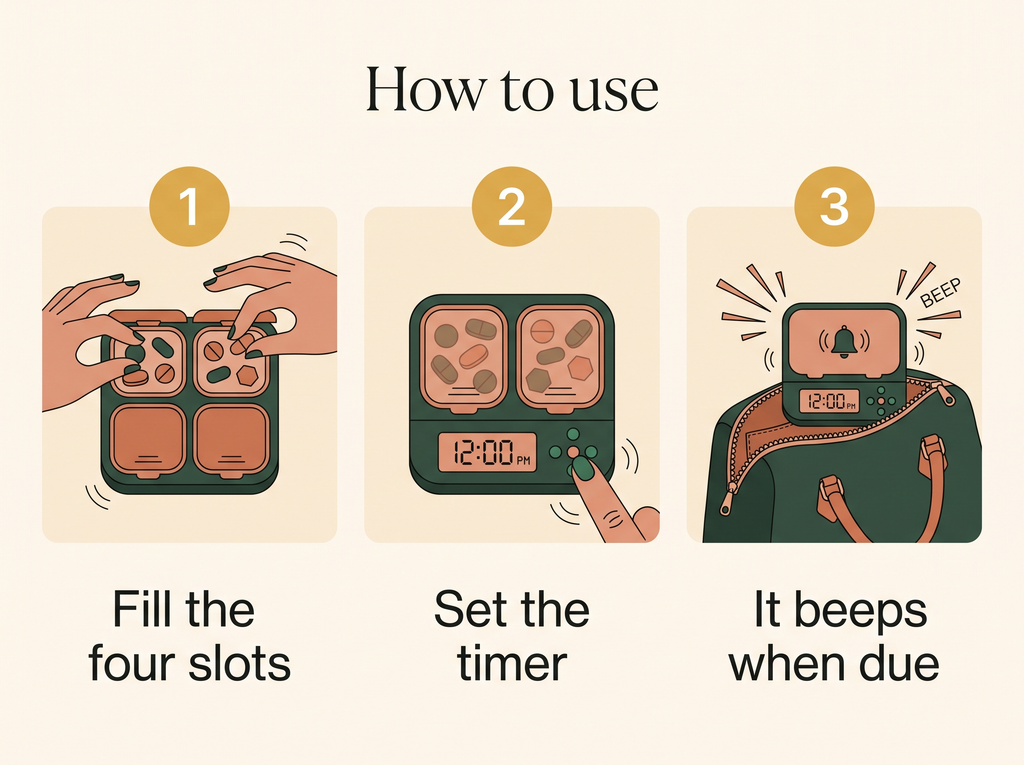 How to use

1

Fill the four slots

2

12:00 PM

Set the timer

3

BEEP

12:00 PM

It beeps when due