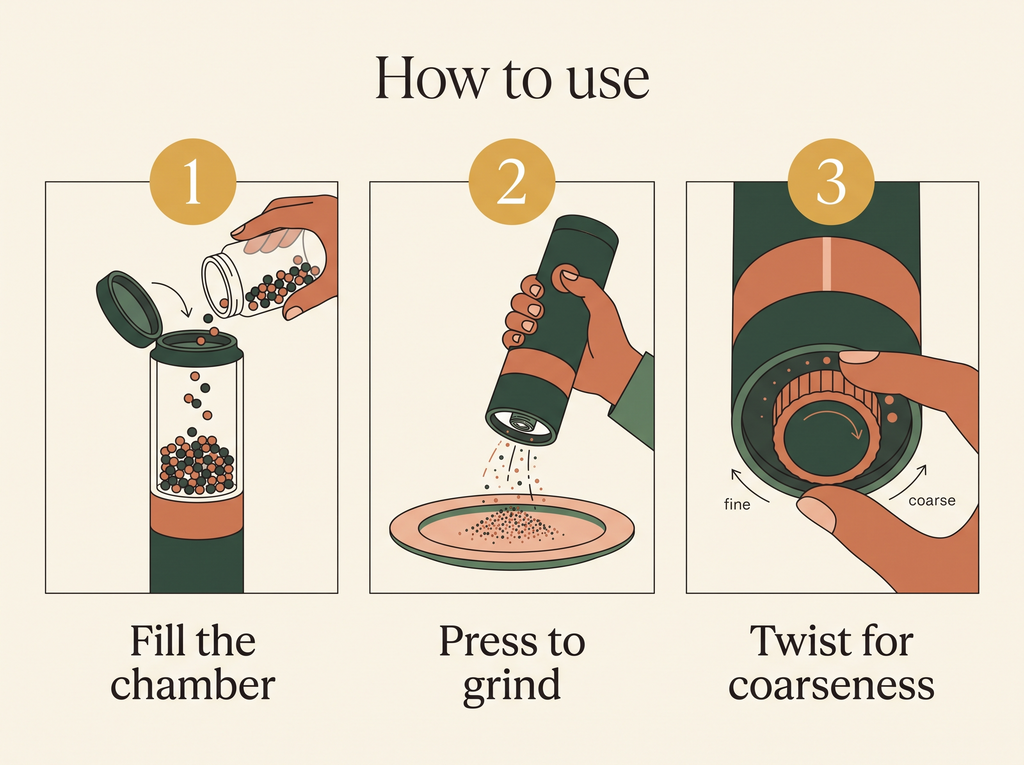 How to use

1

Fill the chamber

2

Press to grind

3

fine

coarse

Twist for coarseness