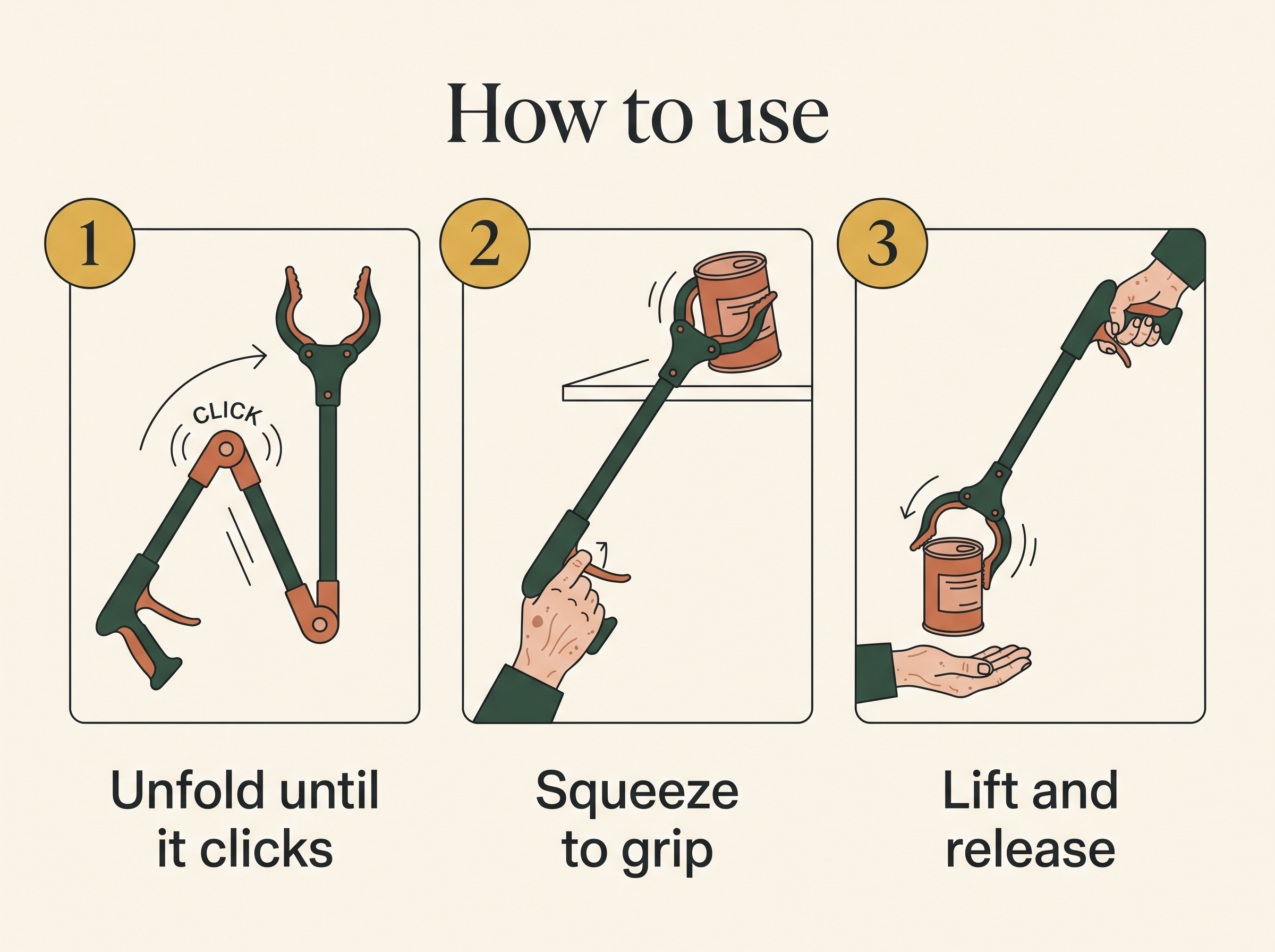 How to use

1

CLICK

Unfold until it clicks

2

Squeeze to grip

3

Lift and release